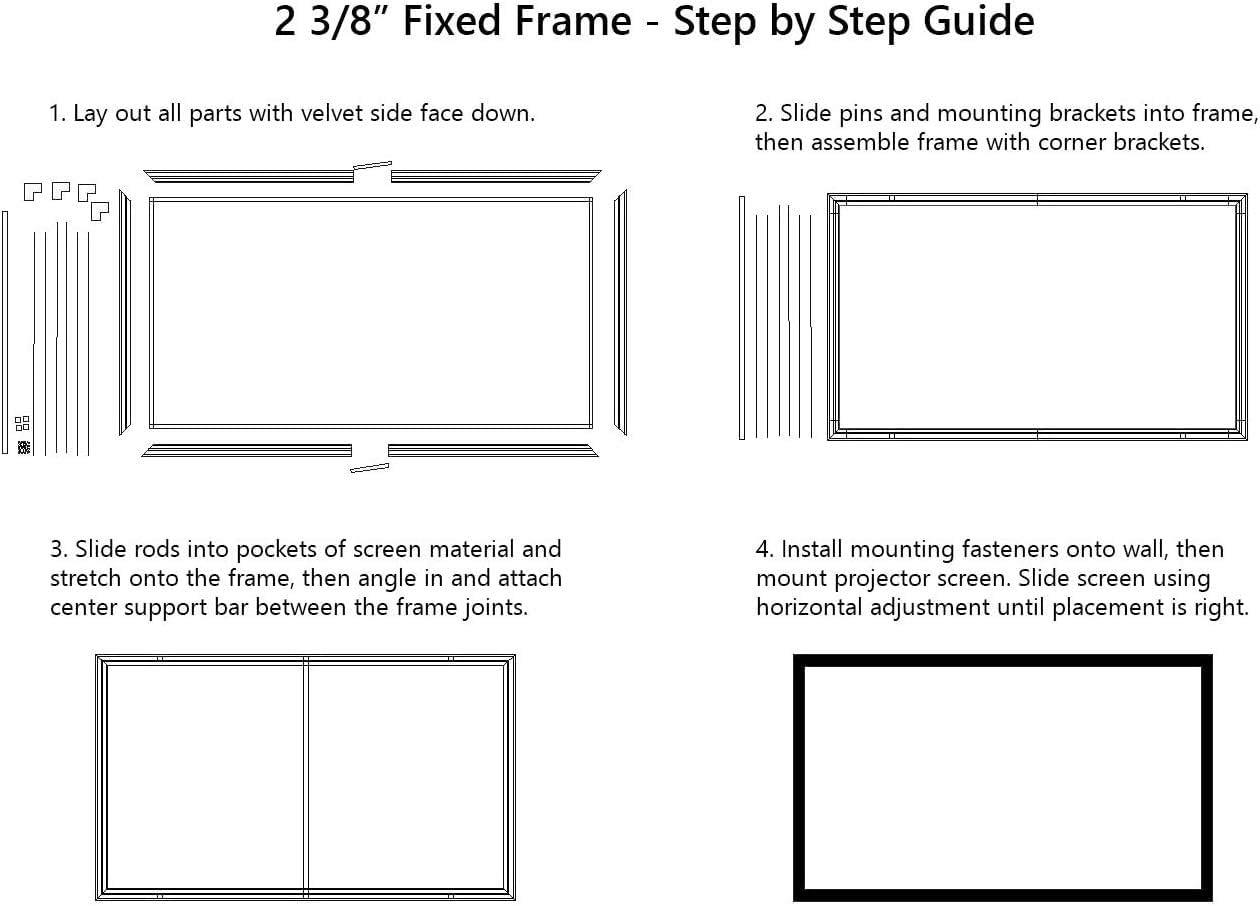 2 3/8” Fixed Frame - Step by Step Guide

1. Lay out all parts with velvet side face down.

2. Slide pins and mounting brackets into frame, then assemble frame with corner brackets.

3. Slide rods into pockets of screen material and stretch onto the frame, then angle in and attach center support bar between the frame joints.

4. Install mounting fasteners onto wall, then mount projector screen. Slide screen using horizontal adjustment until placement is right.