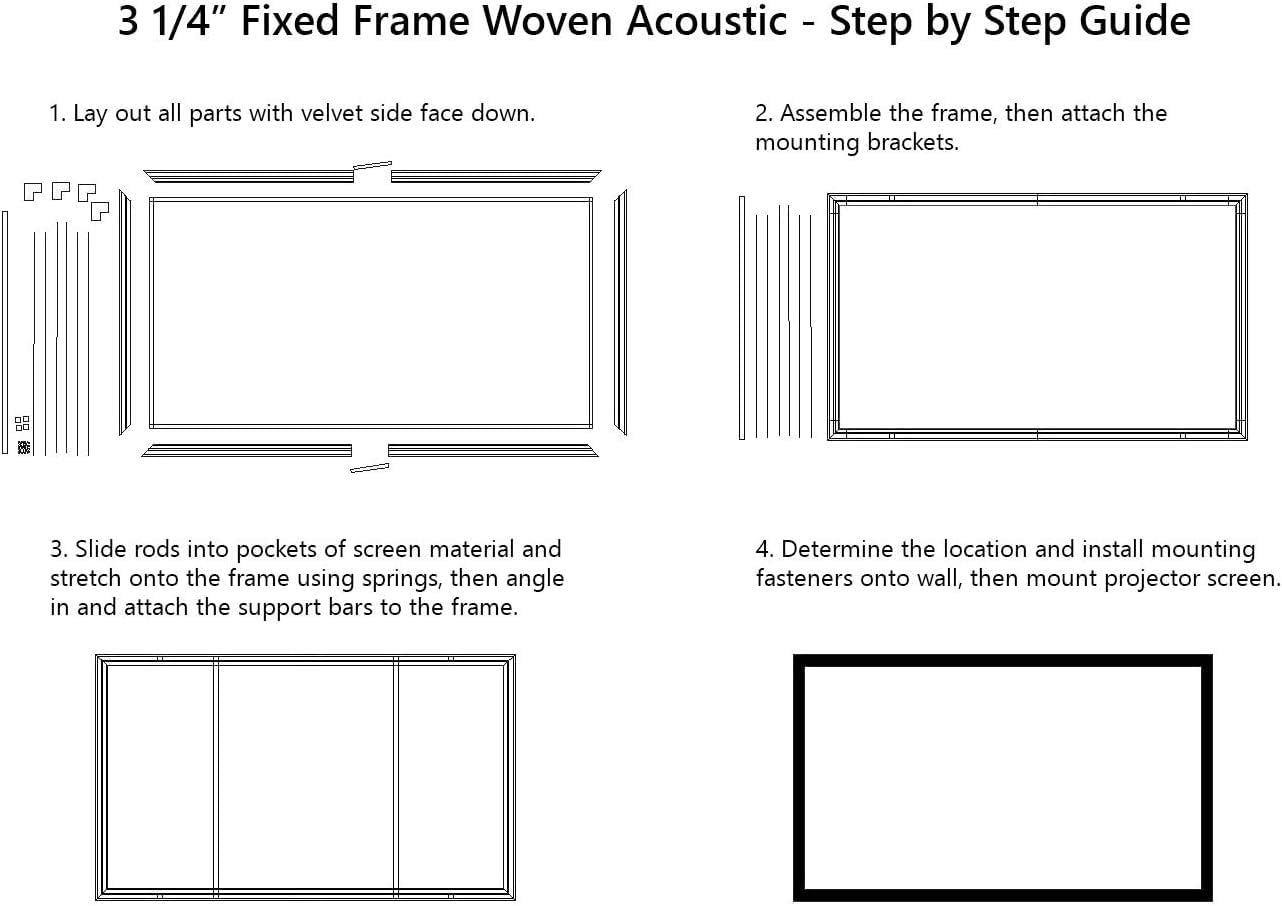 3 1/4” Fixed Frame Woven Acoustic - Step by Step Guide

1. Lay out all parts with velvet side face down.

2. Assemble the frame, then attach the mounting brackets.

3. Slide rods into pockets of screen material and stretch onto the frame using springs, then angle in and attach the support bars to the frame.

4. Determine the location and install mounting fasteners onto wall, then mount projector screen.